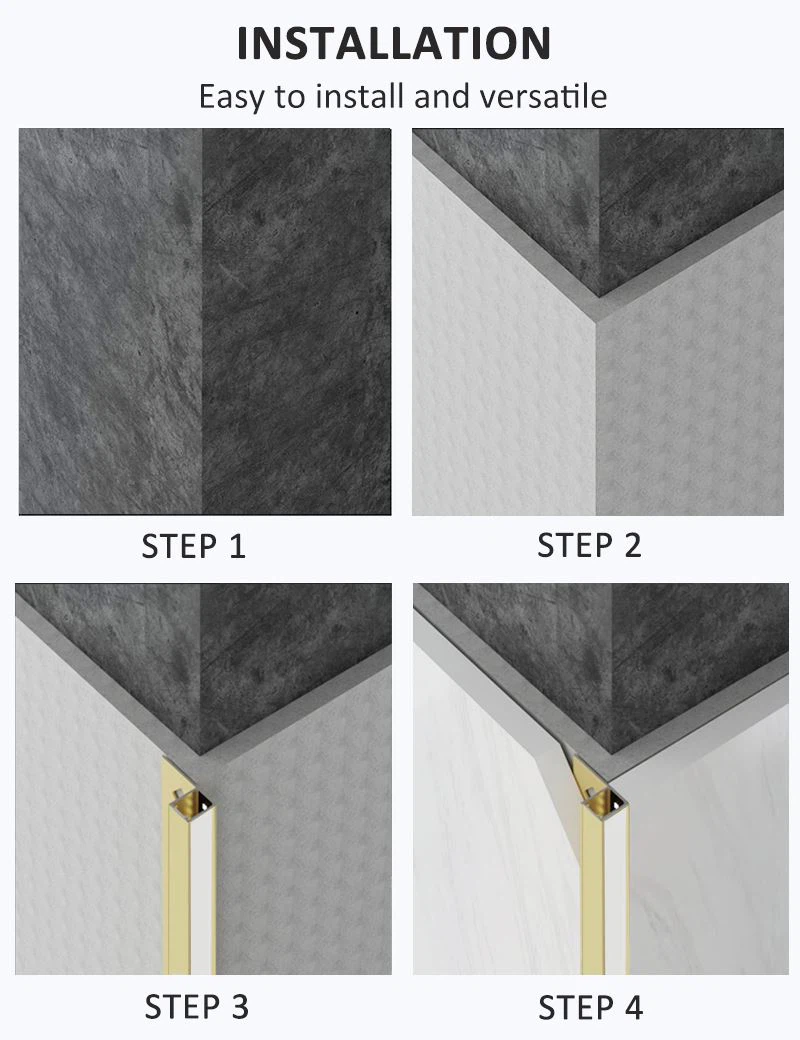 INSTALLATION
Easy to install and versatile

STEP 1

STEP 2

STEP 3

STEP 4