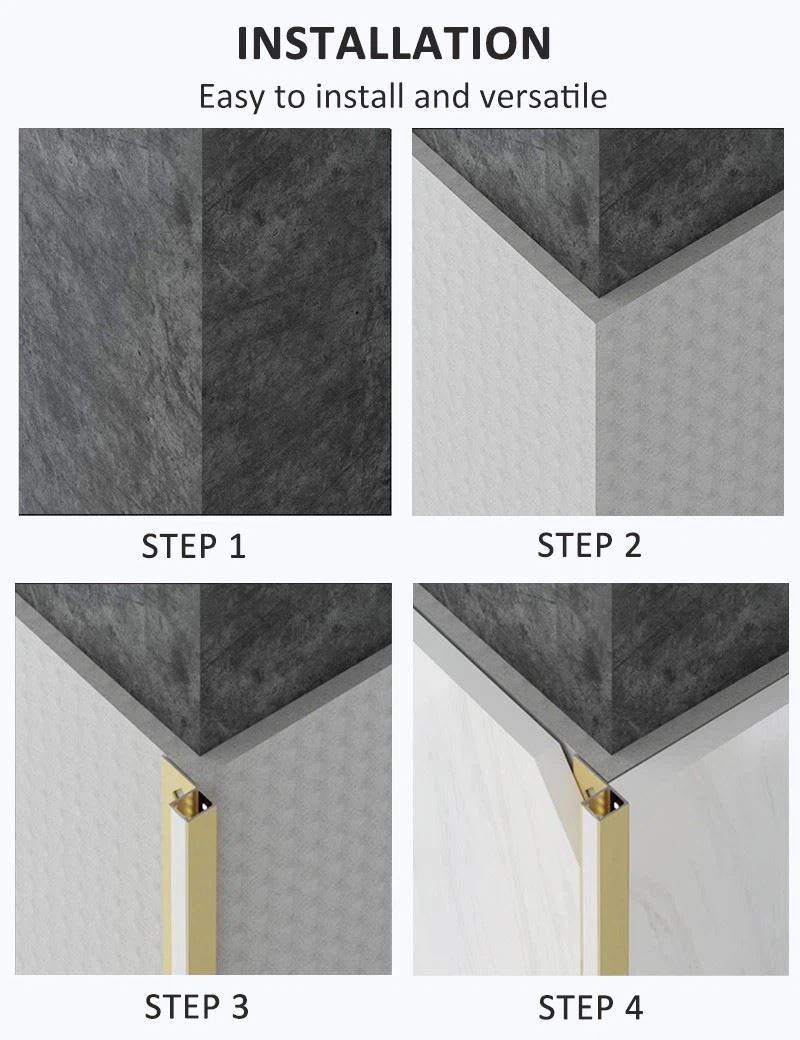 INSTALLATION

Easy to install and versatile

STEP 1

STEP 2

STEP 3

STEP 4